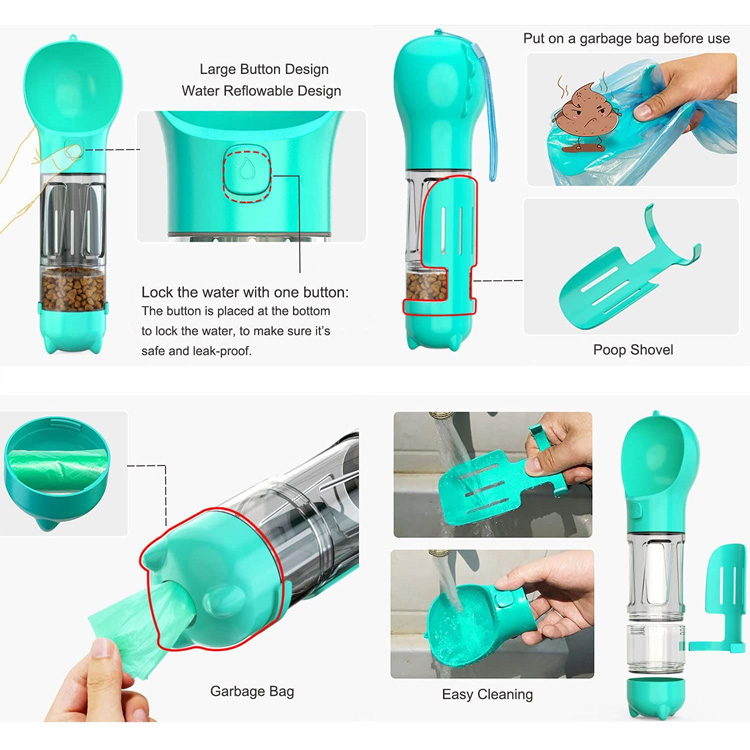 Large Button Design
Water Reflowable Design

Lock the water with one button:
The button is placed at the bottom to lock the water, to make sure it's safe and leak-proof.

Put on a garbage bag before use

Poop Shovel

Garbage Bag

Easy Cleaning