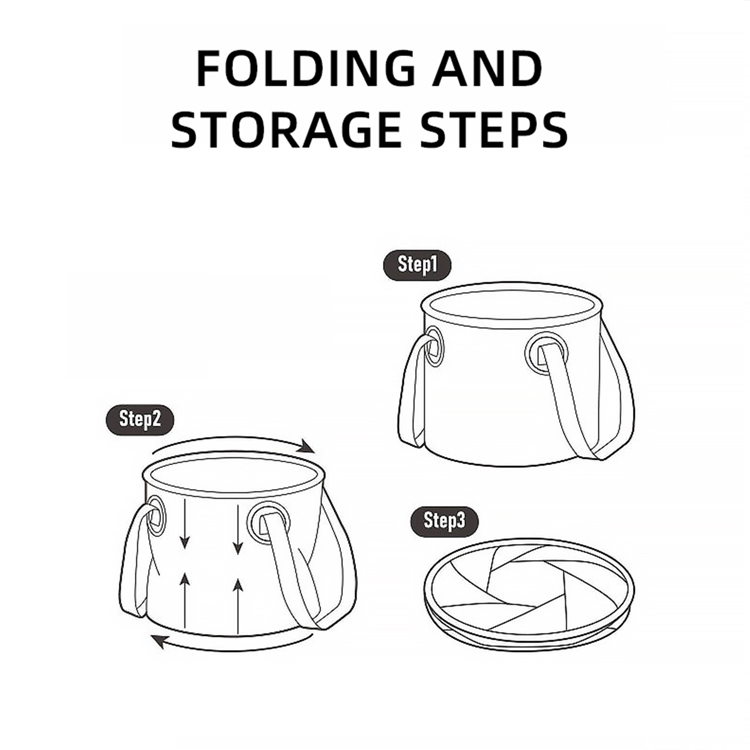 FOLDING AND STORAGE STEPS

Step1

Step2

Step3