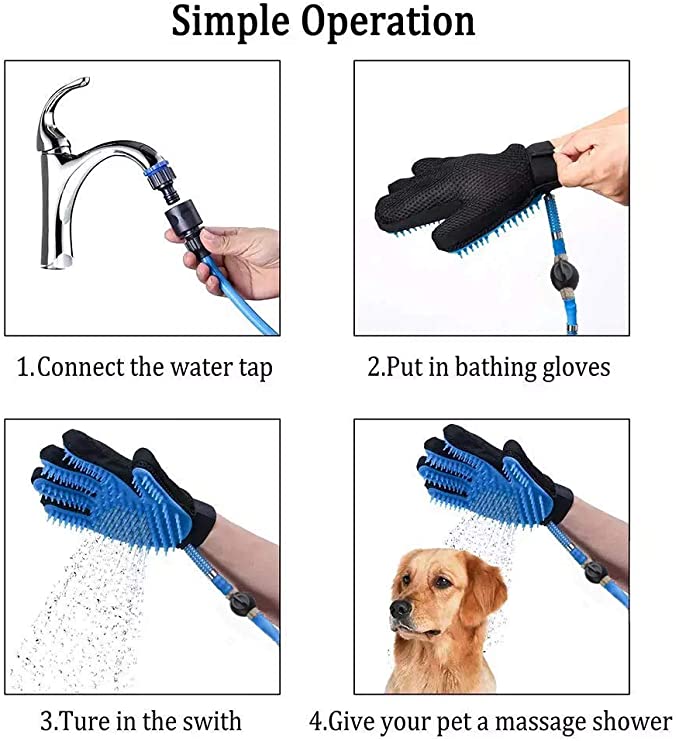 Simple Operation

1.Connect the water tap

2.Put in bathing gloves

3.Ture in the swith

4.Give your pet a massage shower